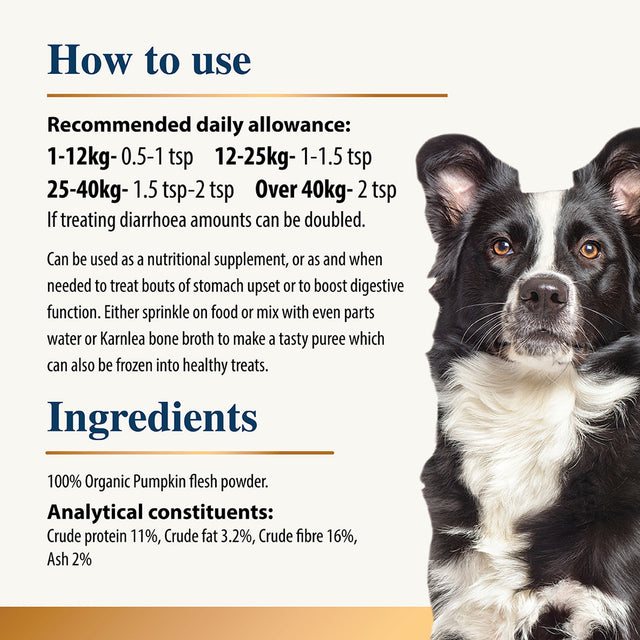 How to use

Recommended daily allowance:
1-12kg- 0.5-1 tsp 12-25kg- 1-1.5 tsp
25-40kg- 1.5 tsp-2 tsp Over 40kg- 2 tsp
If treating diarrhoea amounts can be doubled.

Can be used as a nutritional supplement, or as and when needed to treat bouts of stomach upset or to boost digestive function. Either sprinkle on food or mix with even parts water or Karnlea bone broth to make a tasty puree which can also be frozen into healthy treats.

Ingredients

100% Organic Pumpkin flesh powder.

Analytical constituents:
Crude protein 11%, Crude fat 3.2%, Crude fibre 16%, Ash 2%